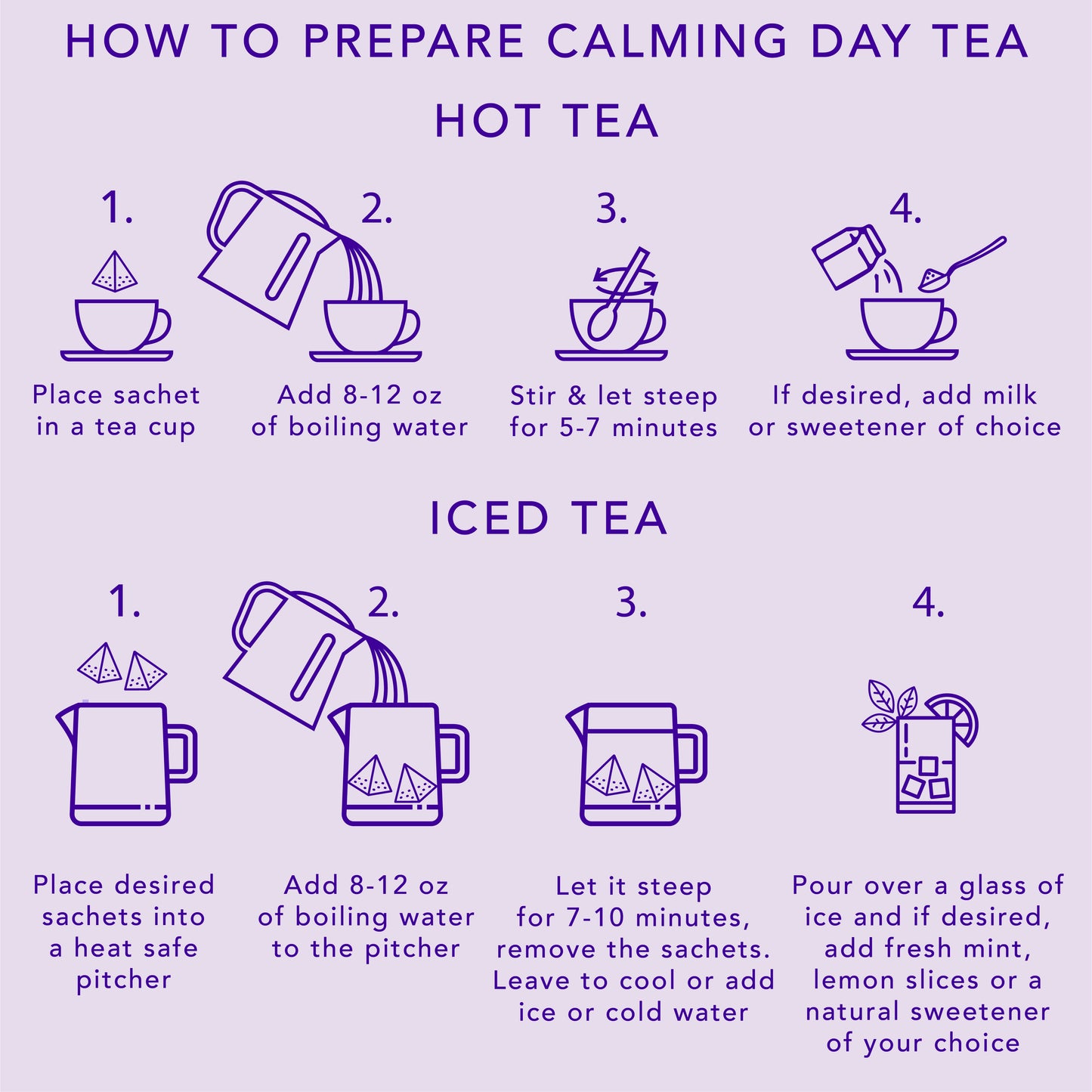 HOW TO PREPARE CALMING DAY TEA

HOT TEA

1.
Place sachet in a tea cup

2.
Add 8-12 oz of boiling water

3.
Stir & let steep for 5-7 minutes

4.
If desired, add milk or sweetener of choice

ICED TEA

1.
Place desired sachets into a heat safe pitcher

2.
Add 8-12 oz of boiling water to the pitcher

3.
Let it steep for 7-10 minutes, remove the sachets. Leave to cool or add ice or cold water

4.
Pour over a glass of ice and if desired, add fresh mint, lemon slices or a natural sweetener of your choice